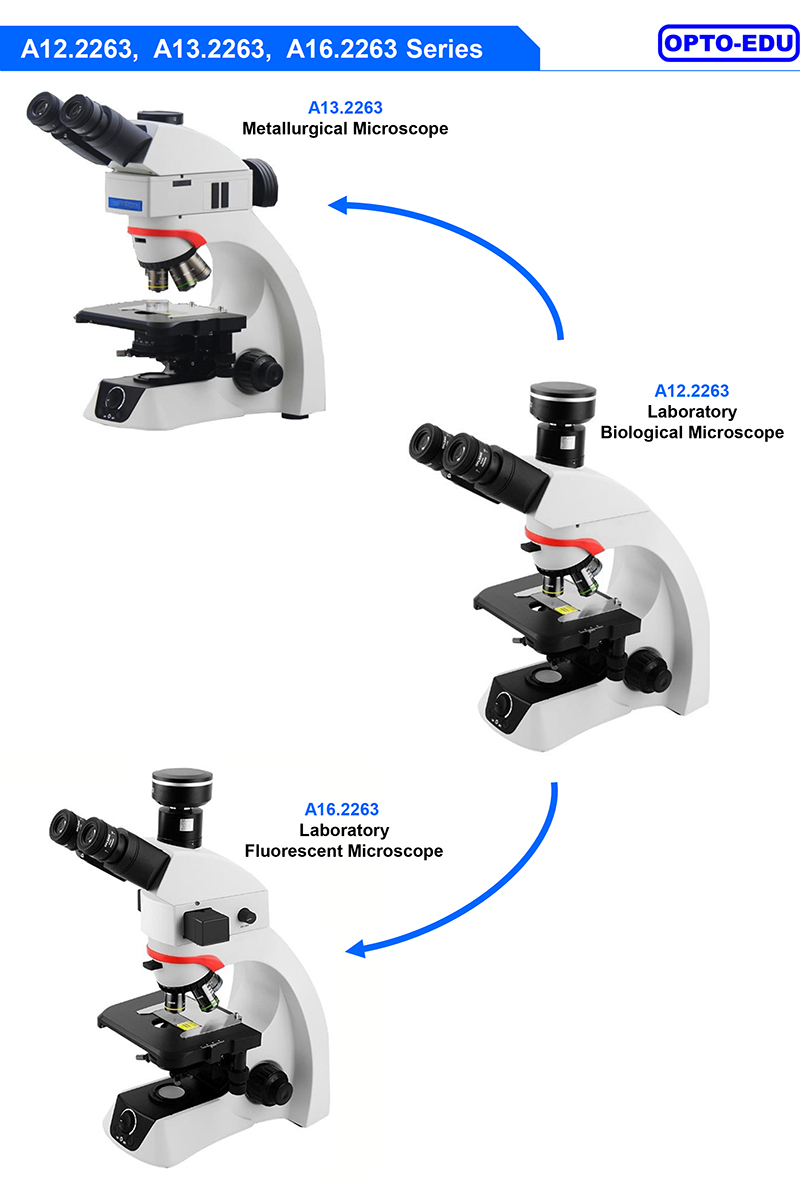 A12.2263, A13.2263, A16.2263 Series

OPTO-EDU

A13.2263
Metallurgical Microscope

A12.2263
Laboratory
Biological Microscope

A16.2263
Laboratory
Fluorescent Microscope