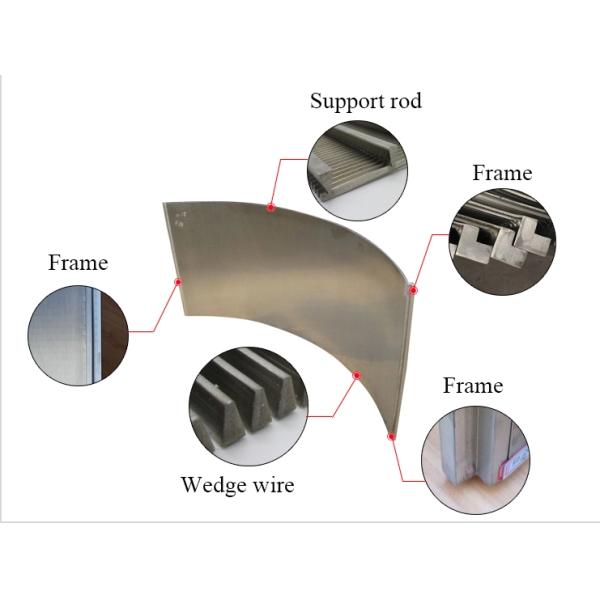 Support rod

Frame

Frame

Frame

Wedge wire