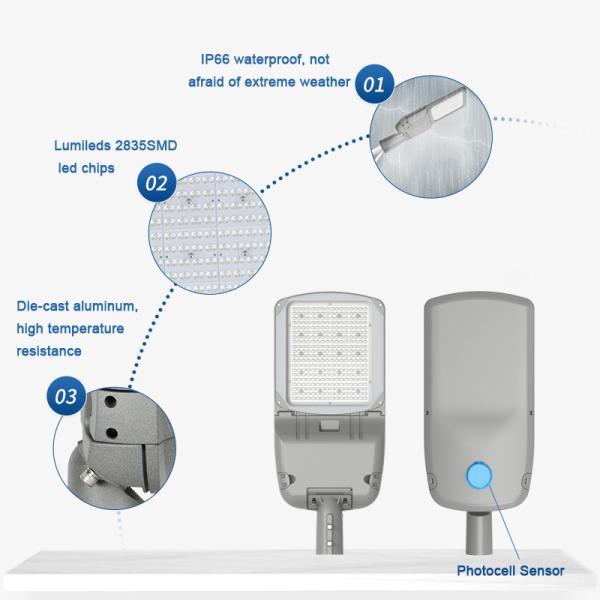 IP66 waterproof, not afraid of extreme weather

01

Lumileds 2835SMD led chips

02

Die-cast aluminum, high temperature resistance

03

Photocell Sensor