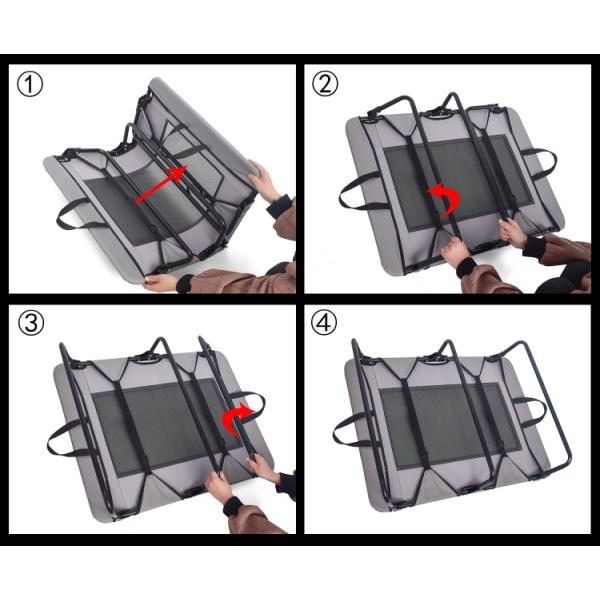 ①
②
③
④