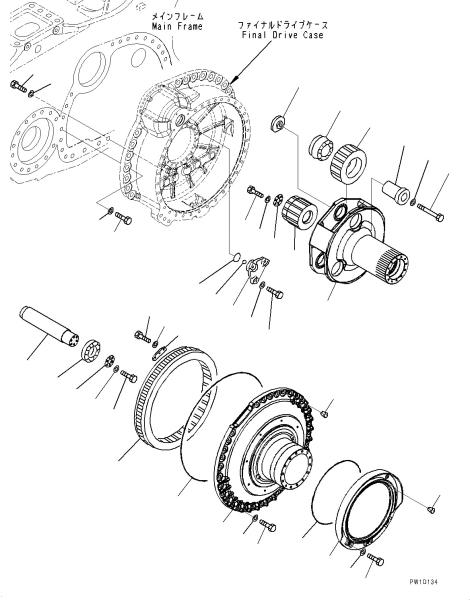 メインフレーム
Main Frame

ファイナルドライブケース
Final Drive Case

PW10134