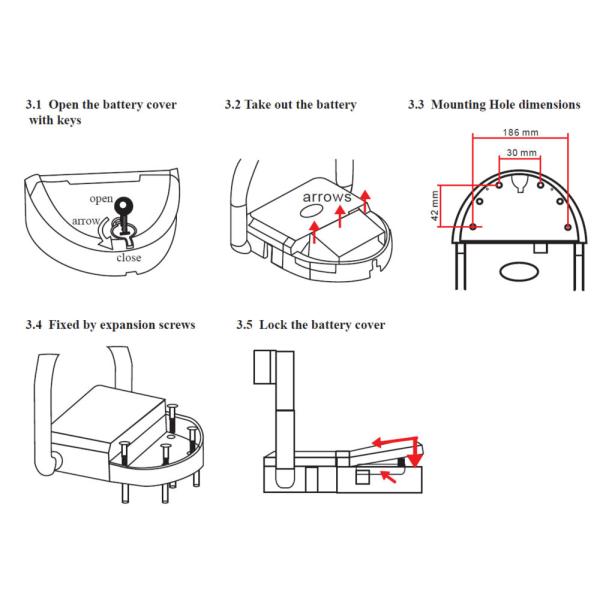 3.1 Open the battery cover with keys

open
arrow
close

3.2 Take out the battery

arrows

3.3 Mounting Hole dimensions

186 mm
30 mm
42 mm

3.4 Fixed by expansion screws

3.5 Lock the battery cover