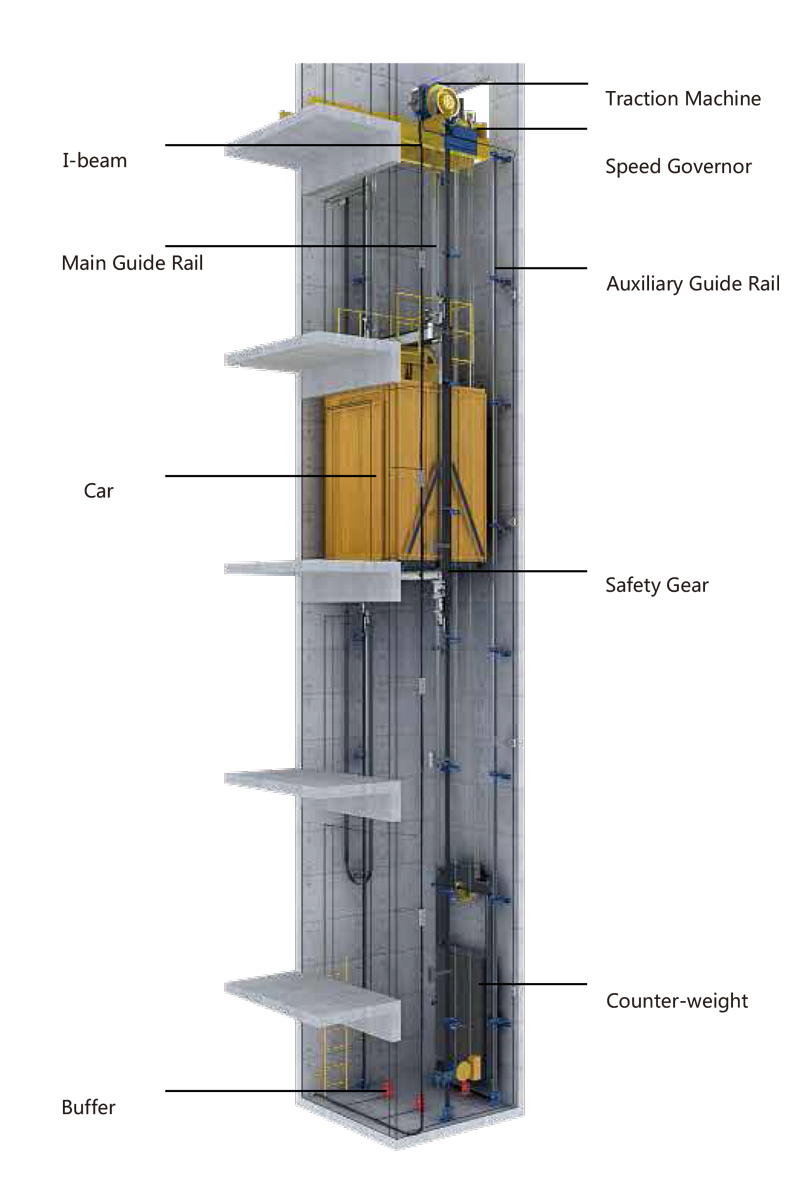 Traction Machine

I-beam

Speed Governor

Main Guide Rail

Auxiliary Guide Rail

Car

Safety Gear

Counter-weight

Buffer