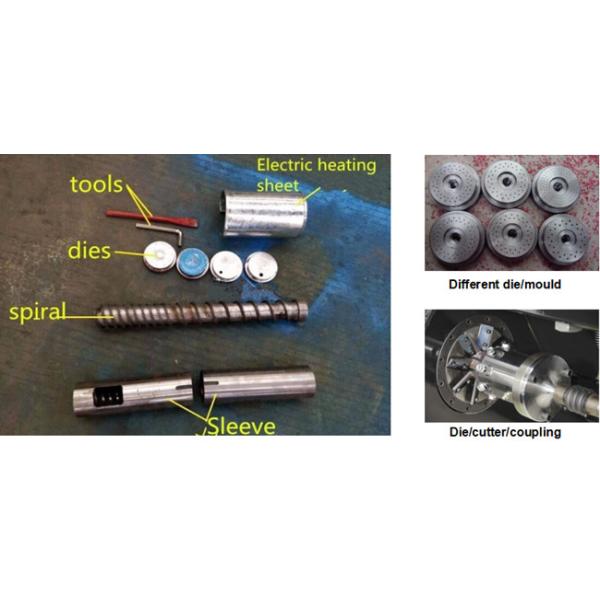 tools

Electric heating sheet

dies

spiral

Sleeve

Different die/mould

Die/cutter/coupling