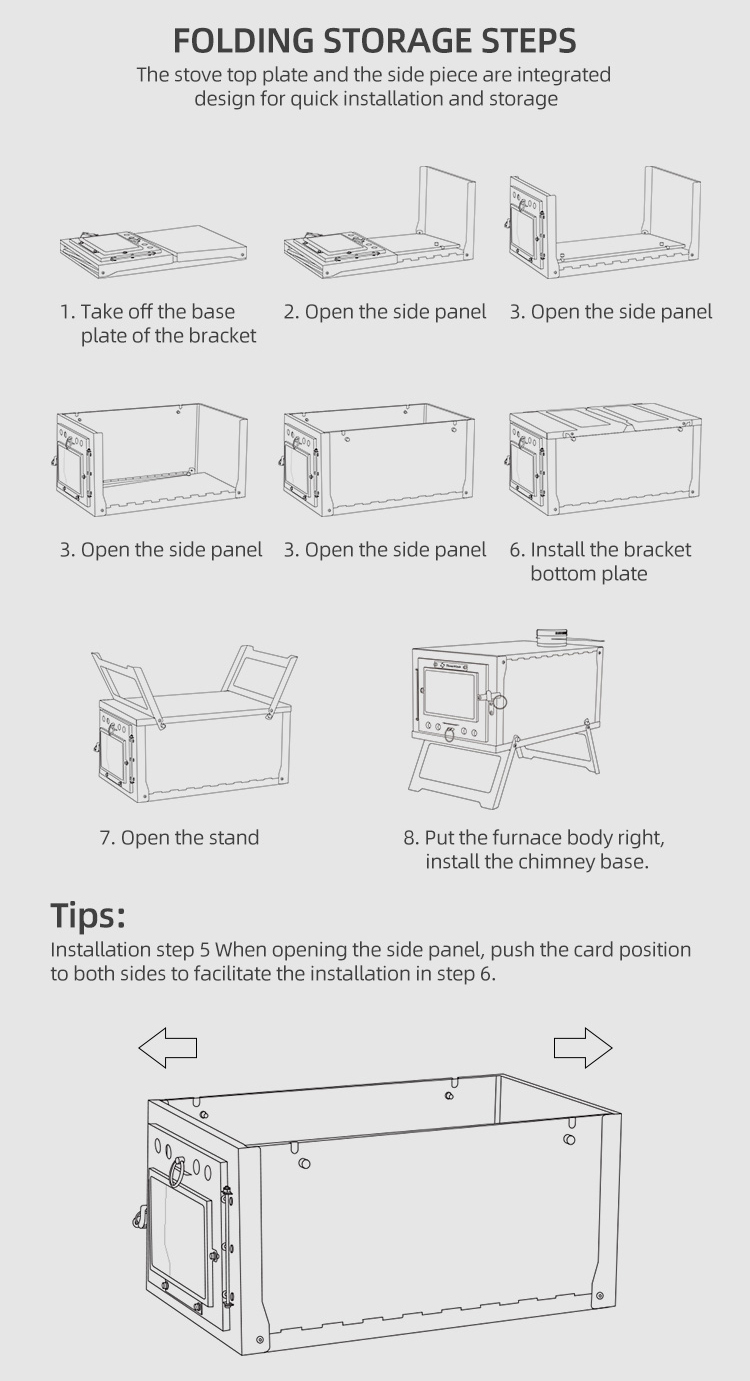 FOLDING STORAGE STEPS
The stove top plate and the side piece are integrated design for quick installation and storage

1. Take off the base plate of the bracket

2. Open the side panel

3. Open the side panel

3. Open the side panel

3. Open the side panel

6. Install the bracket bottom plate

7. Open the stand

8. Put the furnace body right, install the chimney base.

Tips:
Installation step 5 When opening the side panel, push the card position to both sides to facilitate the installation in step 6.