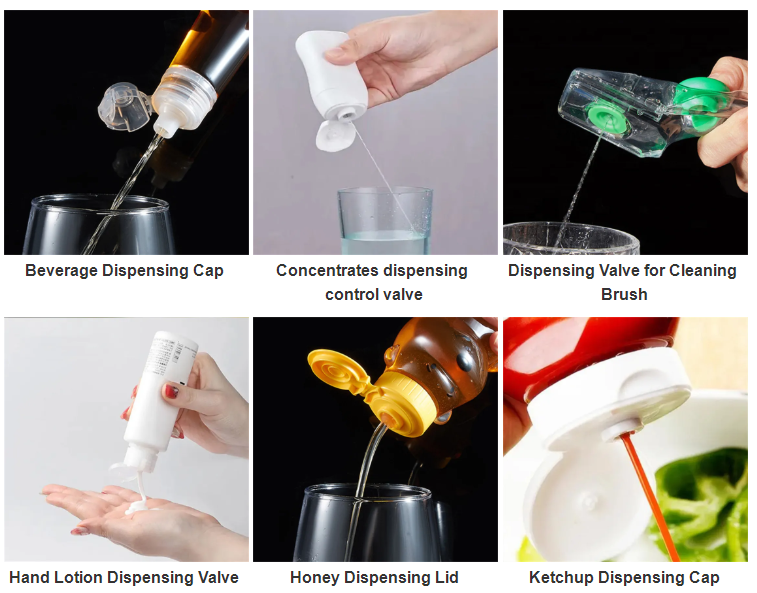 Beverage Dispensing Cap

Concentrates dispensing control valve

Dispensing Valve for Cleaning Brush

Hand Lotion Dispensing Valve

Honey Dispensing Lid

Ketchup Dispensing Cap