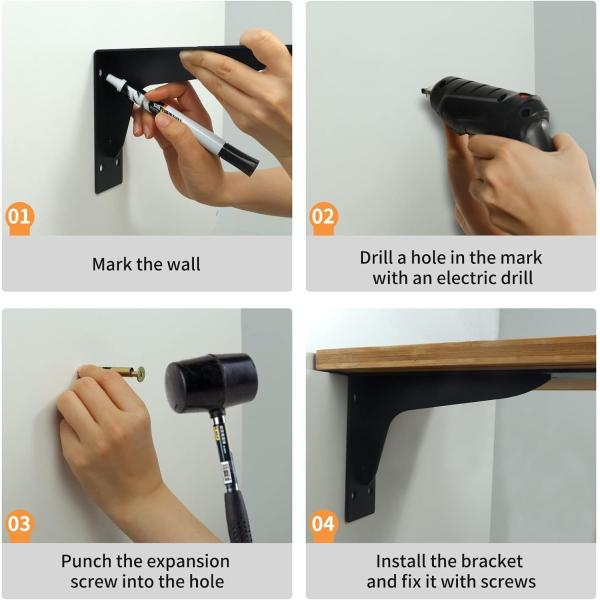 01

Mark the wall

02

Drill a hole in the mark with an electric drill

03

Punch the expansion screw into the hole

04

Install the bracket and fix it with screws