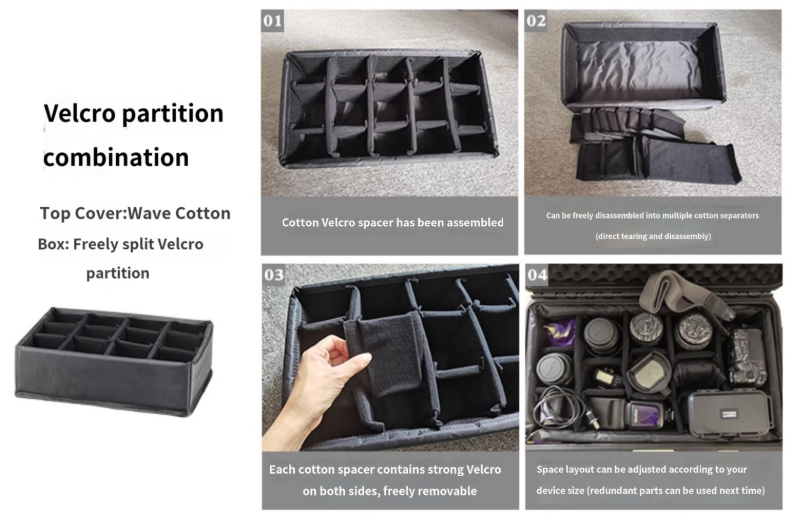 Velcro partition combination

Top Cover:Wave Cotton

Box: Freely split Velcro partition

01

Cotton Velcro spacer has been assembled

02

Can be freely disassembled into multiple cotton separators (direct tearing and disassembly)

03

Each cotton spacer contains strong Velcro on both sides, freely removable

04

Space layout can be adjusted according to your device size (redundant parts can be used next time)