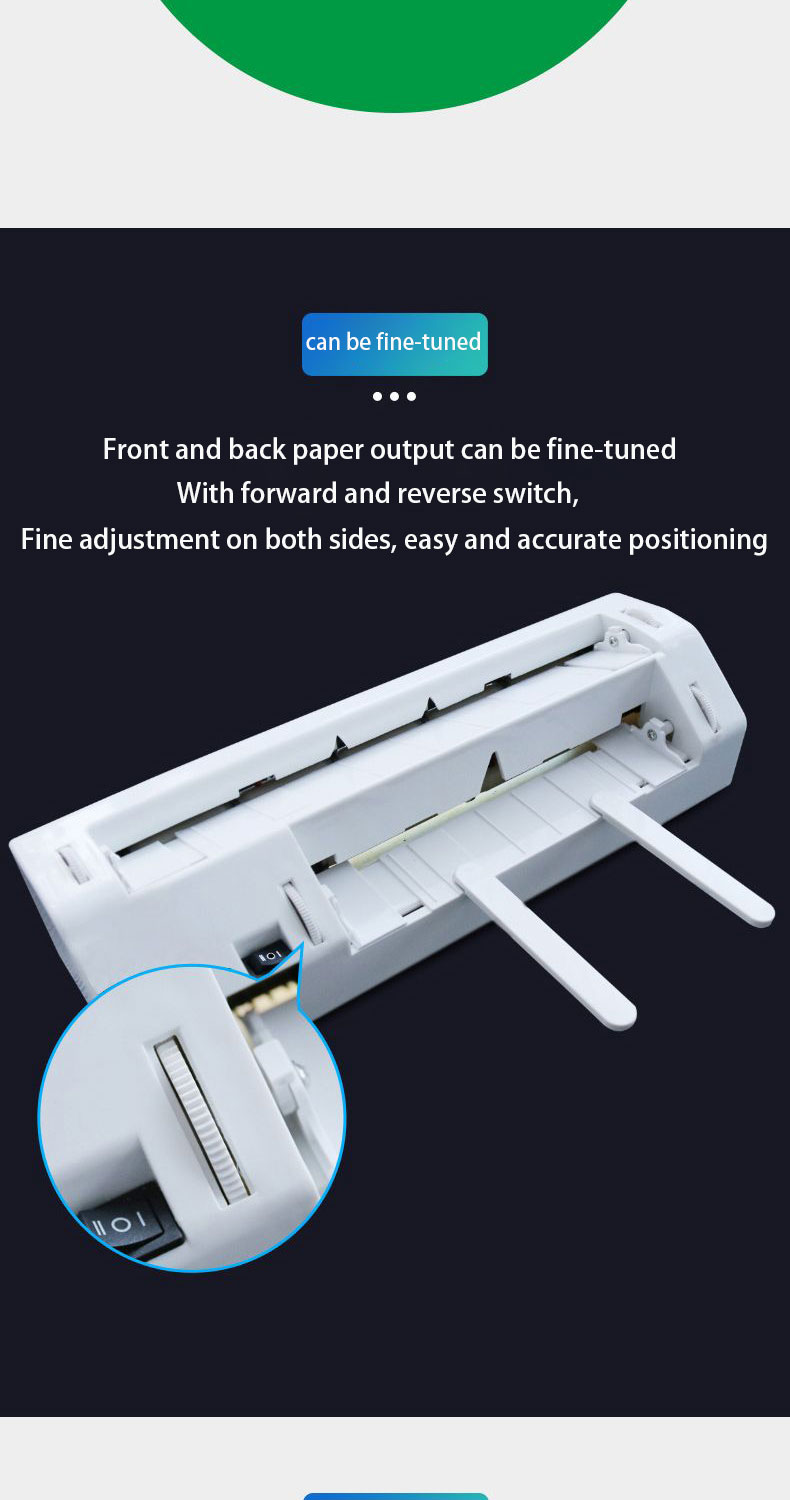 can be fine-tuned

Front and back paper output can be fine-tuned
With forward and reverse switch,
Fine adjustment on both sides, easy and accurate positioning

II O I