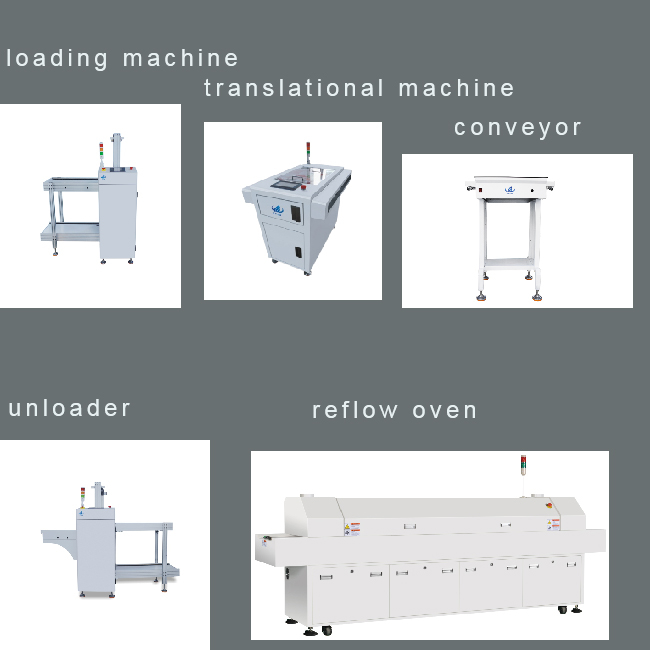 loading machine

translational machine

conveyor

unloader

reflow oven