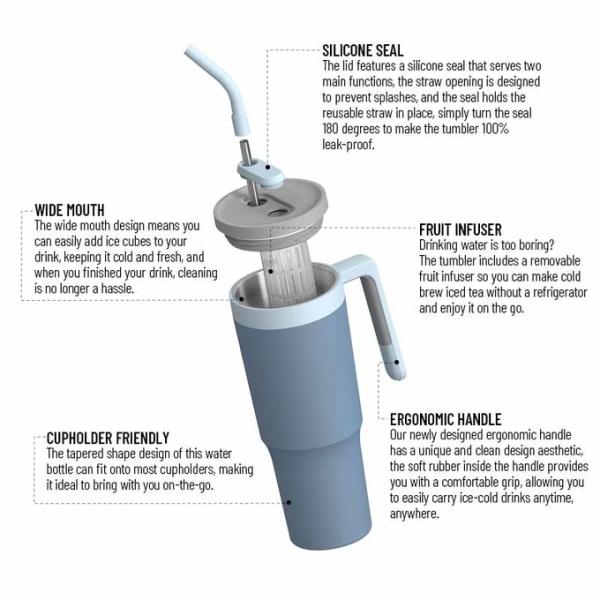 SILICONE SEAL
The lid features a silicone seal that serves two main functions, the straw opening is designed to prevent splashes, and the seal holds the reusable straw in place, simply turn the seal 180 degrees to make the tumbler 100% leak-proof.

WIDE MOUTH
The wide mouth design means you can easily add ice cubes to your drink, keeping it cold and fresh, and when you finished your drink, cleaning is no longer a hassle.

FRUIT INFUSER
Drinking water is too boring? The tumbler includes a removable fruit infuser so you can make cold brew iced tea without a refrigerator and enjoy it on the go.

CUPHOLDER FRIENDLY
The tapered shape design of this water bottle can fit onto most cupholders, making it ideal to bring with you on-the-go.

ERGONOMIC HANDLE
Our newly designed ergonomic handle has a unique and clean design aesthetic, the soft rubber inside the handle provides you with a comfortable grip, allowing you to easily carry ice-cold drinks anytime, anywhere.