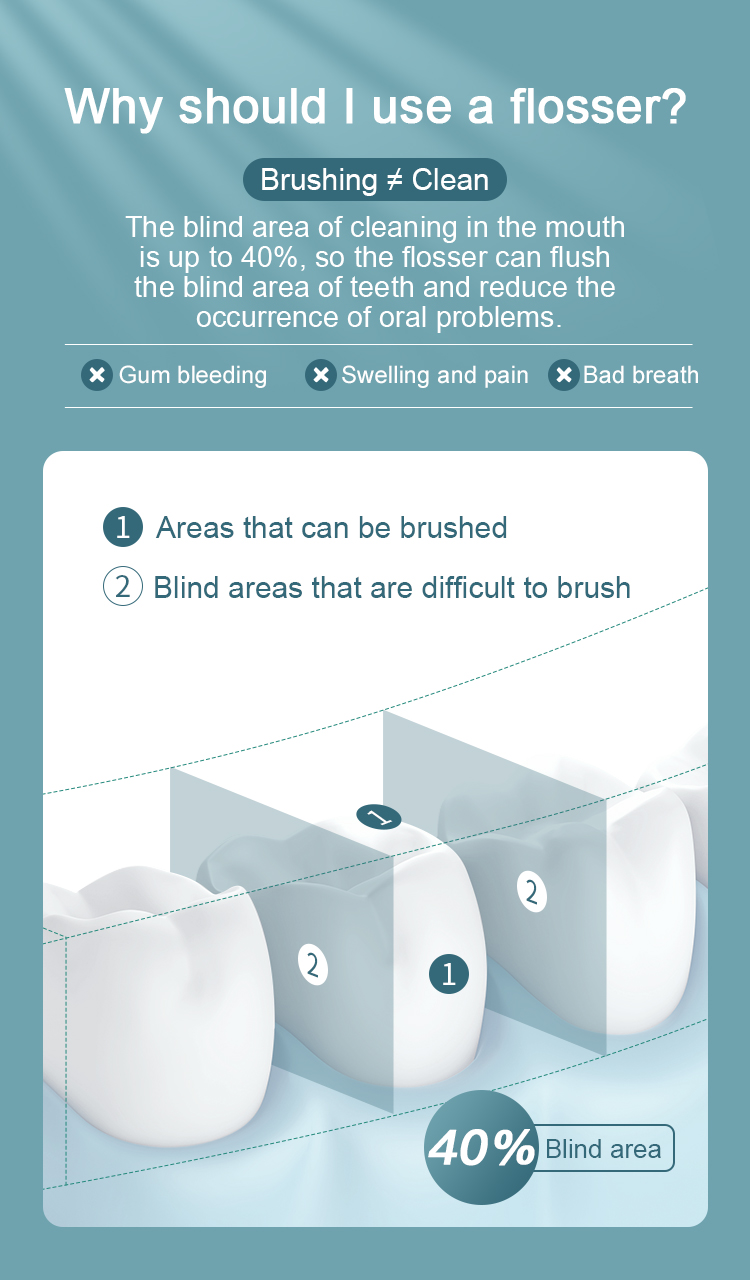 Why should I use a flosser?

Brushing ≠ Clean

The blind area of cleaning in the mouth is up to 40%, so the flosser can flush the blind area of teeth and reduce the occurrence of oral problems.

Gum bleeding Swelling and pain Bad breath

1 Areas that can be brushed

2 Blind areas that are difficult to brush

1

2

2

1

40% Blind area