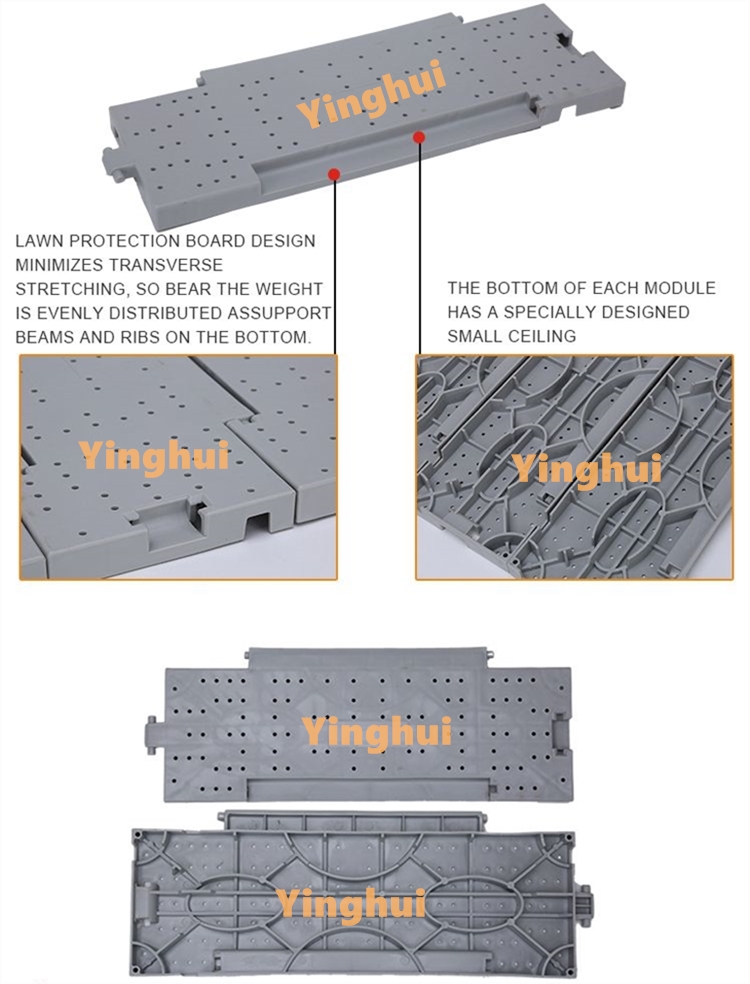 Yinghui

LAWN PROTECTION BOARD DESIGN MINIMIZES TRANSVERSE STRETCHING, SO BEAR THE WEIGHT IS EVENLY DISTRIBUTED ASSUPPORT BEAMS AND RIBS ON THE BOTTOM.

THE BOTTOM OF EACH MODULE HAS A SPECIALLY DESIGNED SMALL CEILING

Yinghui

Yinghui

Yinghui

Yinghui