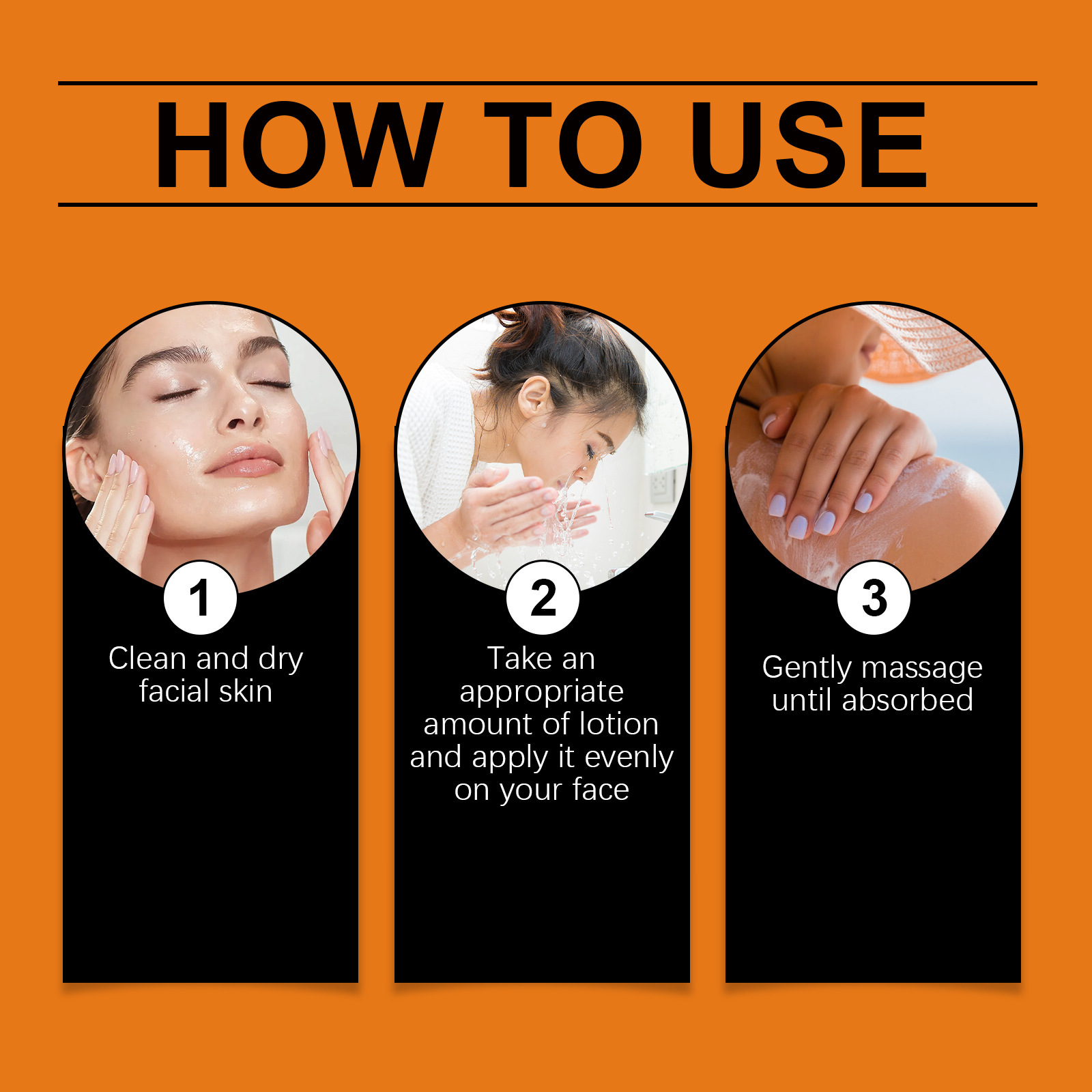 HOW TO USE

1
Clean and dry facial skin

2
Take an appropriate amount of lotion and apply it evenly on your face

3
Gently massage until absorbed