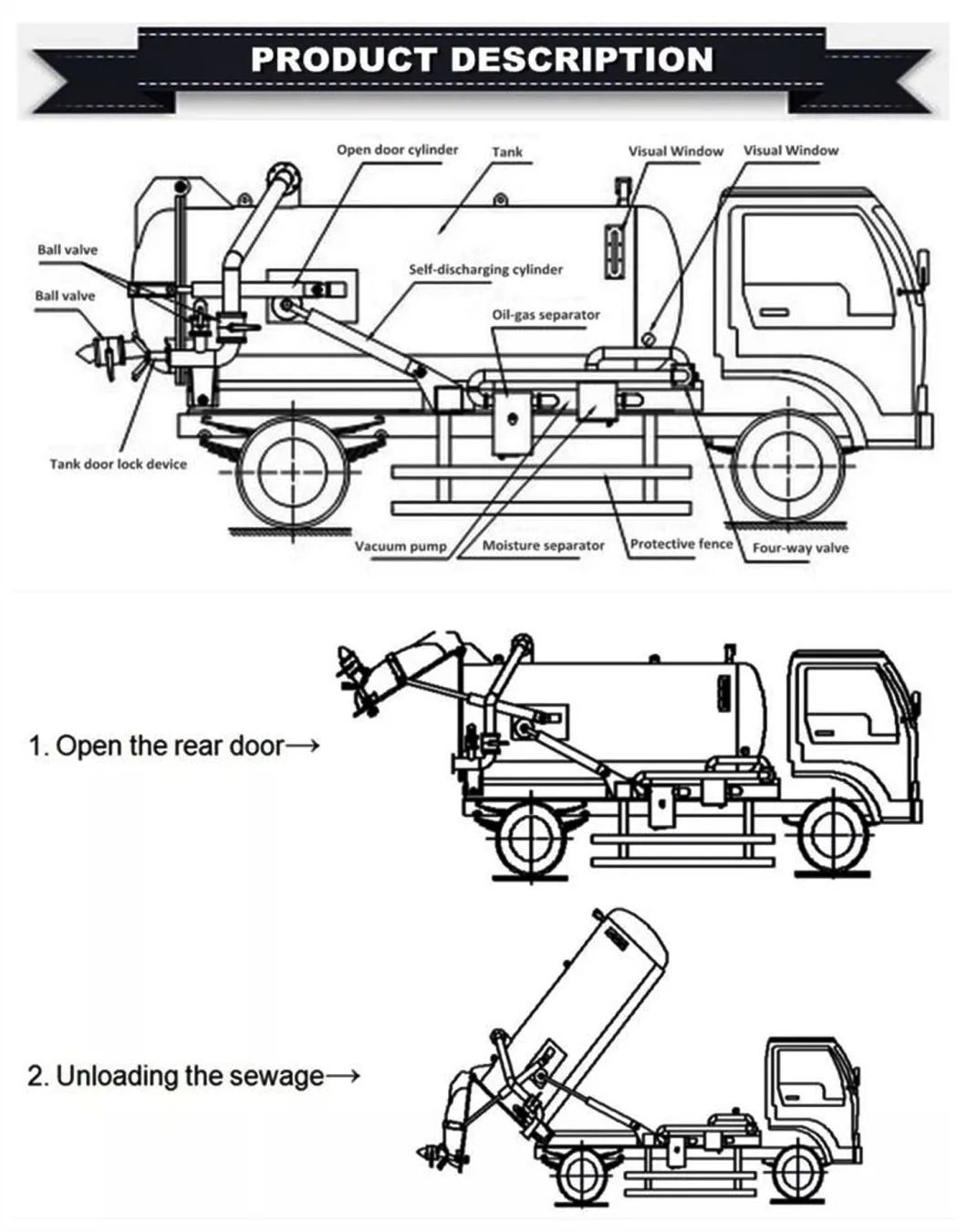 PRODUCT DESCRIPTION

Open door cylinder
Tank
Visual Window
Visual Window
Ball valve
Ball valve
Self-discharging cylinder
Oil-gas separator
Tank door lock device
Vacuum pump
Moisture separator
Protective fence
Four-way valve

1. Open the rear door→

2. Unloading the sewage→