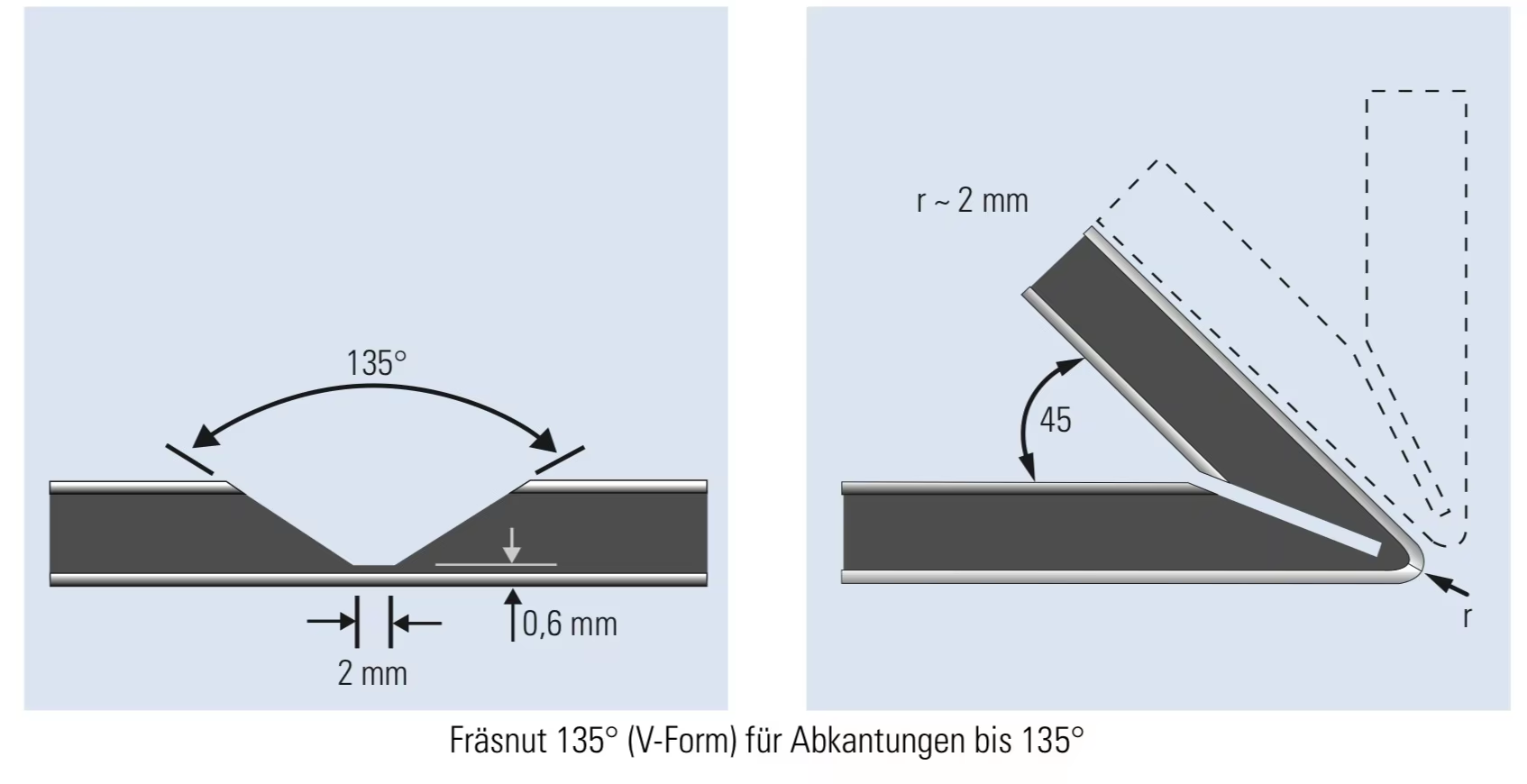 135°

0,6 mm

2 mm

r ~ 2 mm

45

r

Fräsnut 135° (V-Form) für Abkantungen bis 135°