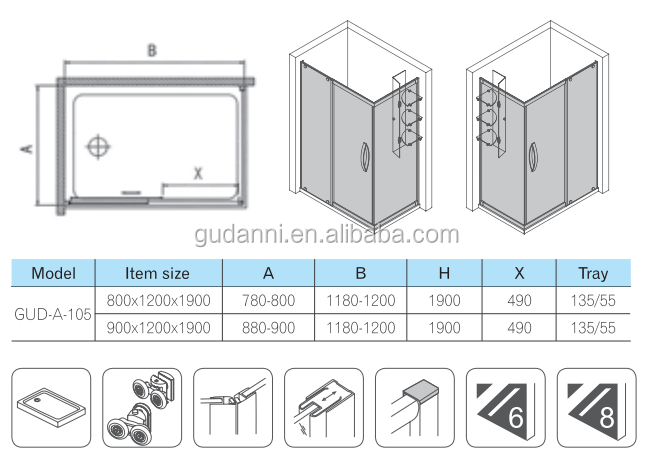 B

A

X

gudanni.en.alibaba.com

| Model | Item size | A | B | H | X | Tray |
|---|---|---|---|---|---|---|
| GUD-A-105 | 800x1200x1900 | 780-800 | 1180-1200 | 1900 | 490 | 135/55 |
| | 900x1200x1900 | 880-900 | 1180-1200 | 1900 | 490 | 135/55 |

6

8