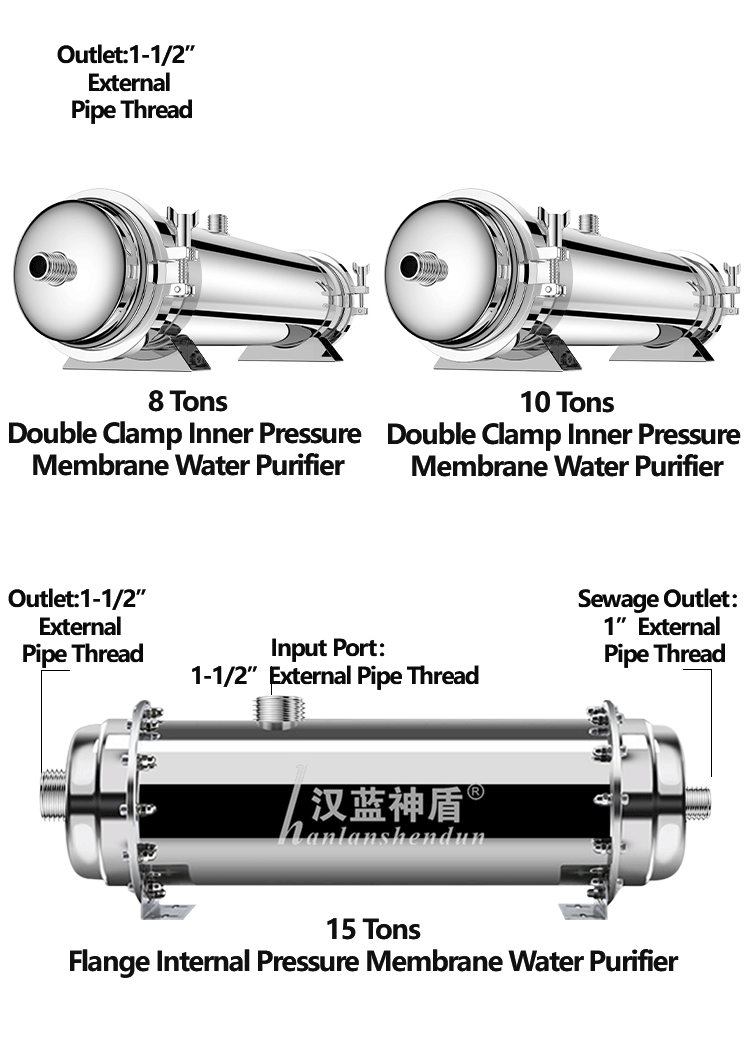 Outlet:1-1/2”
External
Pipe Thread

8 Tons
Double Clamp Inner Pressure
Membrane Water Purifier

10 Tons
Double Clamp Inner Pressure
Membrane Water Purifier

Outlet:1-1/2”
External
Pipe Thread

Input Port:
1-1/2” External Pipe Thread

Sewage Outlet:
1” External
Pipe Thread

汉蓝神盾®
hanlanshendun

15 Tons
Flange Internal Pressure Membrane Water Purifier