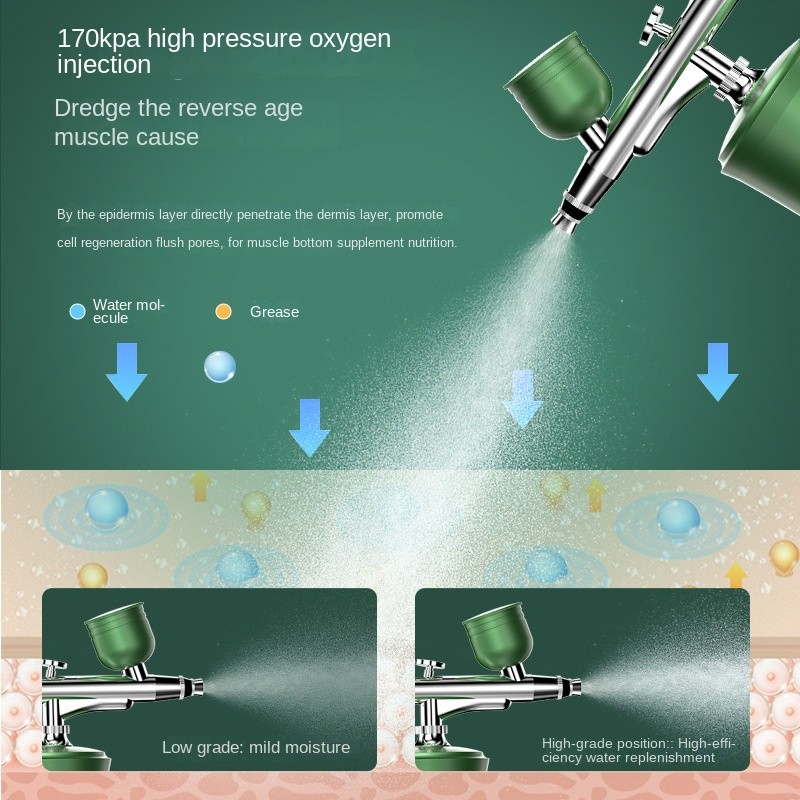 170kpa high pressure oxygen injection

Dredge the reverse age muscle cause

By the epidermis layer directly penetrate the dermis layer, promote cell regeneration flush pores, for muscle bottom supplement nutrition.

Water molecule

Grease

Low grade: mild moisture

High-grade position:: High-efficiency water replenishment