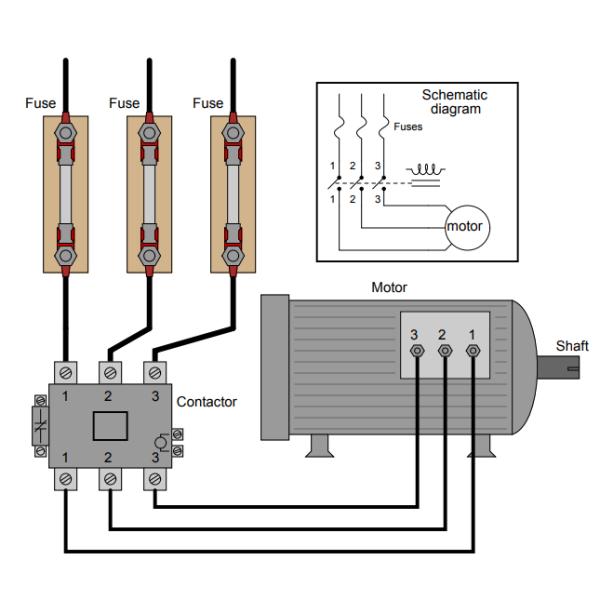 Fuse
Fuse
Fuse

Schematic diagram
Fuses
1 2 3
1 2 3
motor

Motor
3 2 1
Shaft

1 2 3
Contactor
1 2 3