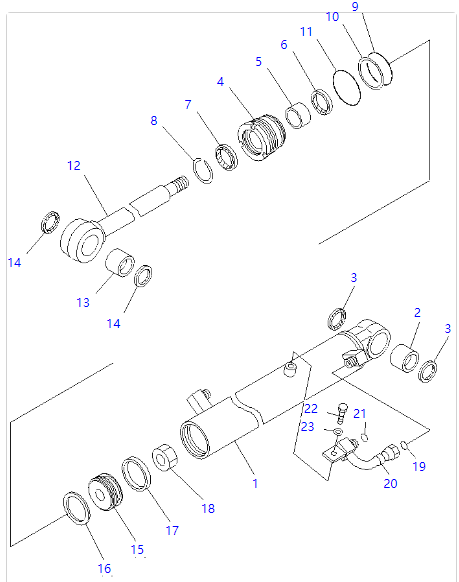 9
10
11
6
5
4
7
8
12
14
13
14
3
2
3
22
21
23
19
20
1
18
17
15
16