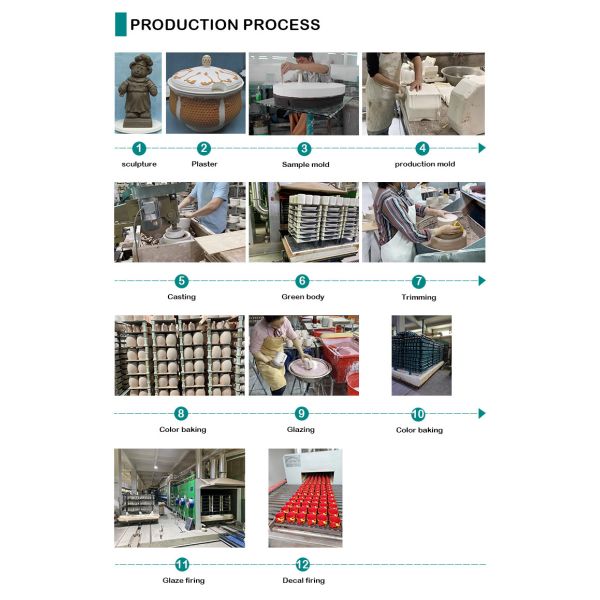 PRODUCTION PROCESS

1
sculpture

2
Plaster

3
Sample mold

4
production mold

5
Casting

6
Green body

7
Trimming

8
Color baking

9
Glazing

10
Color baking

11
Glaze firing

12
Decal firing