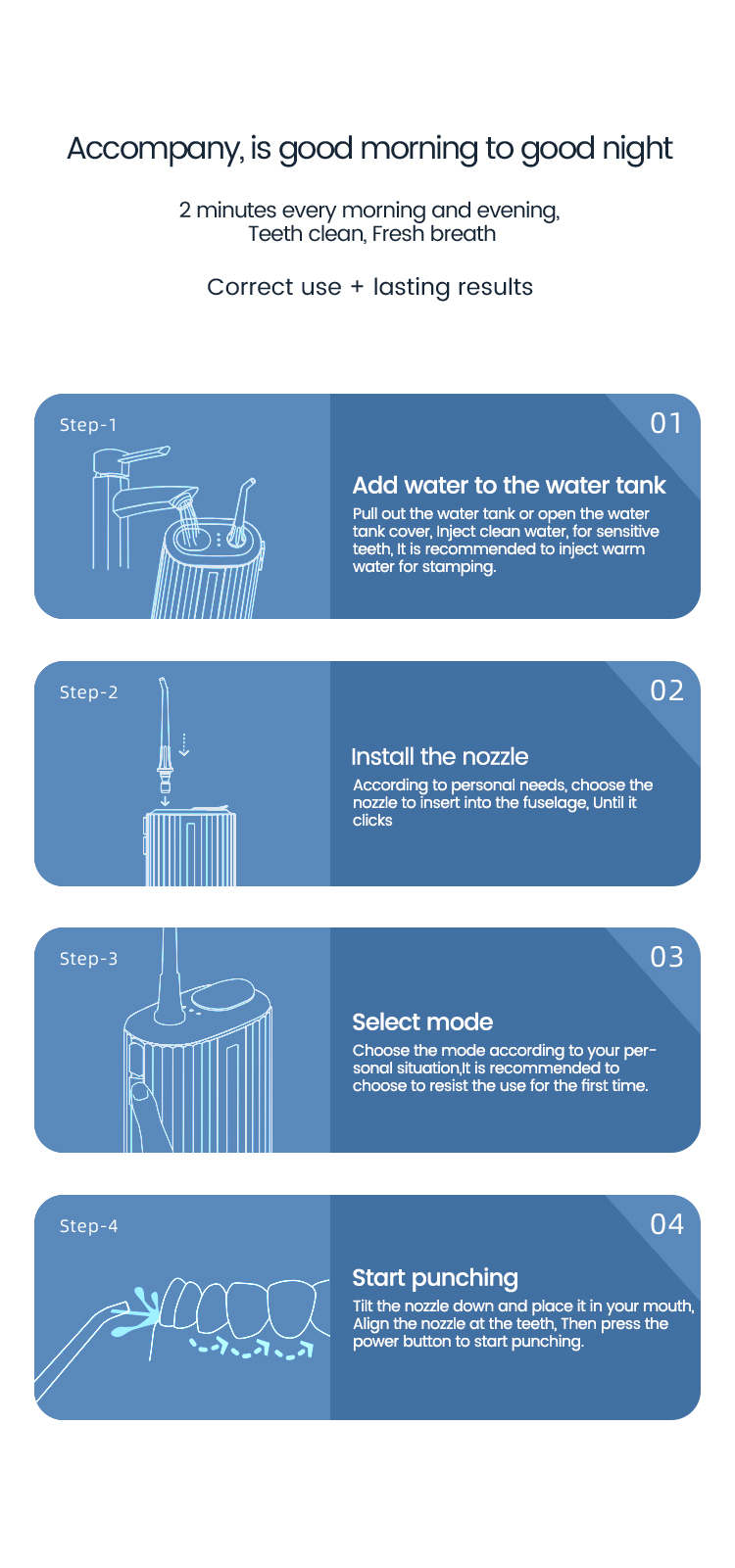 Accompany, is good morning to good night

2 minutes every morning and evening,
Teeth clean, Fresh breath

Correct use + lasting results

Step-1

01

Add water to the water tank

Pull out the water tank or open the water tank cover, Inject clean water, for sensitive teeth, It is recommended to inject warm water for stamping.

Step-2

02

Install the nozzle

According to personal needs, choose the nozzle to insert into the fuselage, Until it clicks

Step-3

03

Select mode

Choose the mode according to your personal situation,It is recommended to choose to resist the use for the first time.

Step-4

04

Start punching

Tilt the nozzle down and place it in your mouth, Align the nozzle at the teeth, Then press the power button to start punching.