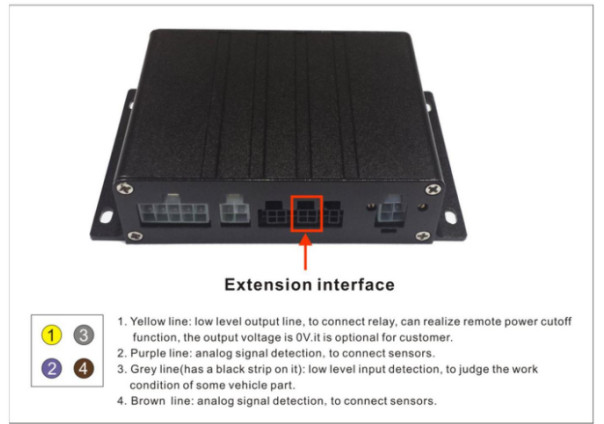 Extension interface

1 3
2 4

1. Yellow line: low level output line, to connect relay, can realize remote power cutoff function, the output voltage is 0V.it is optional for customer.
2. Purple line: analog signal detection, to connect sensors.
3. Grey line(has a black strip on it): low level input detection, to judge the work condition of some vehicle part.
4. Brown line: analog signal detection, to connect sensors.