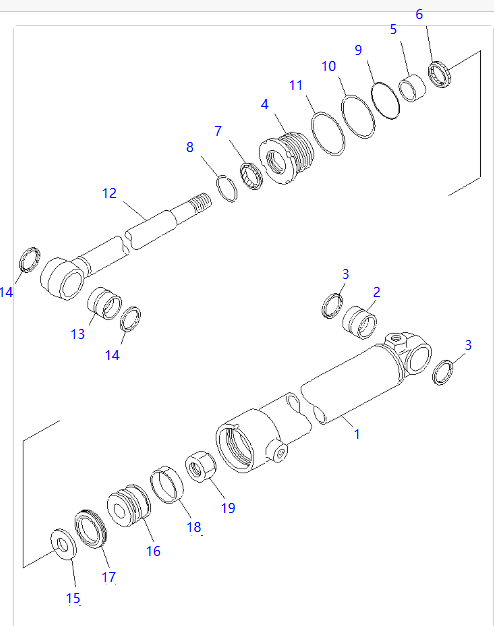 6
5
9
10
11
4
7
8
12
14
13
14
3
2
3
1
19
18
16
17
15