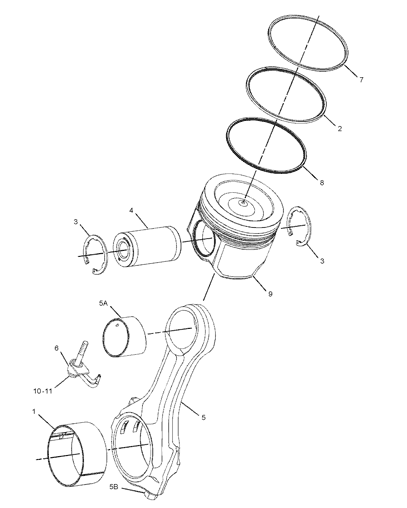 7
2
8
4
3
3
9
5A
6
10-11
1
5
5B