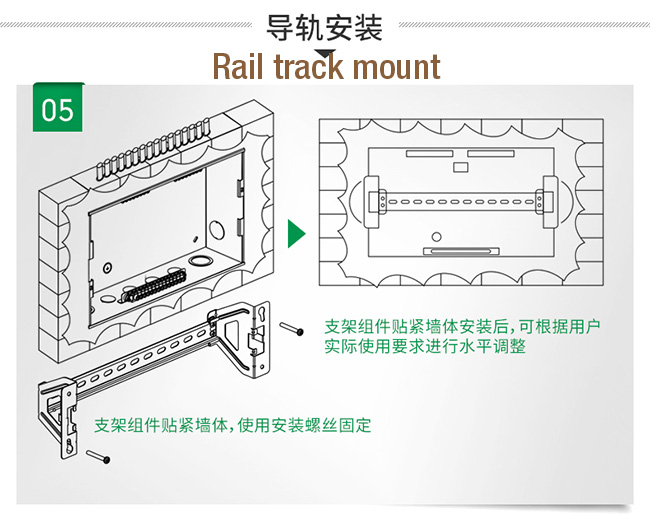 导轨安装
Rail track mount

05

支架组件贴紧墙体安装后，可根据用户实际使用要求进行水平调整

支架组件贴紧墙体，使用安装螺丝固定