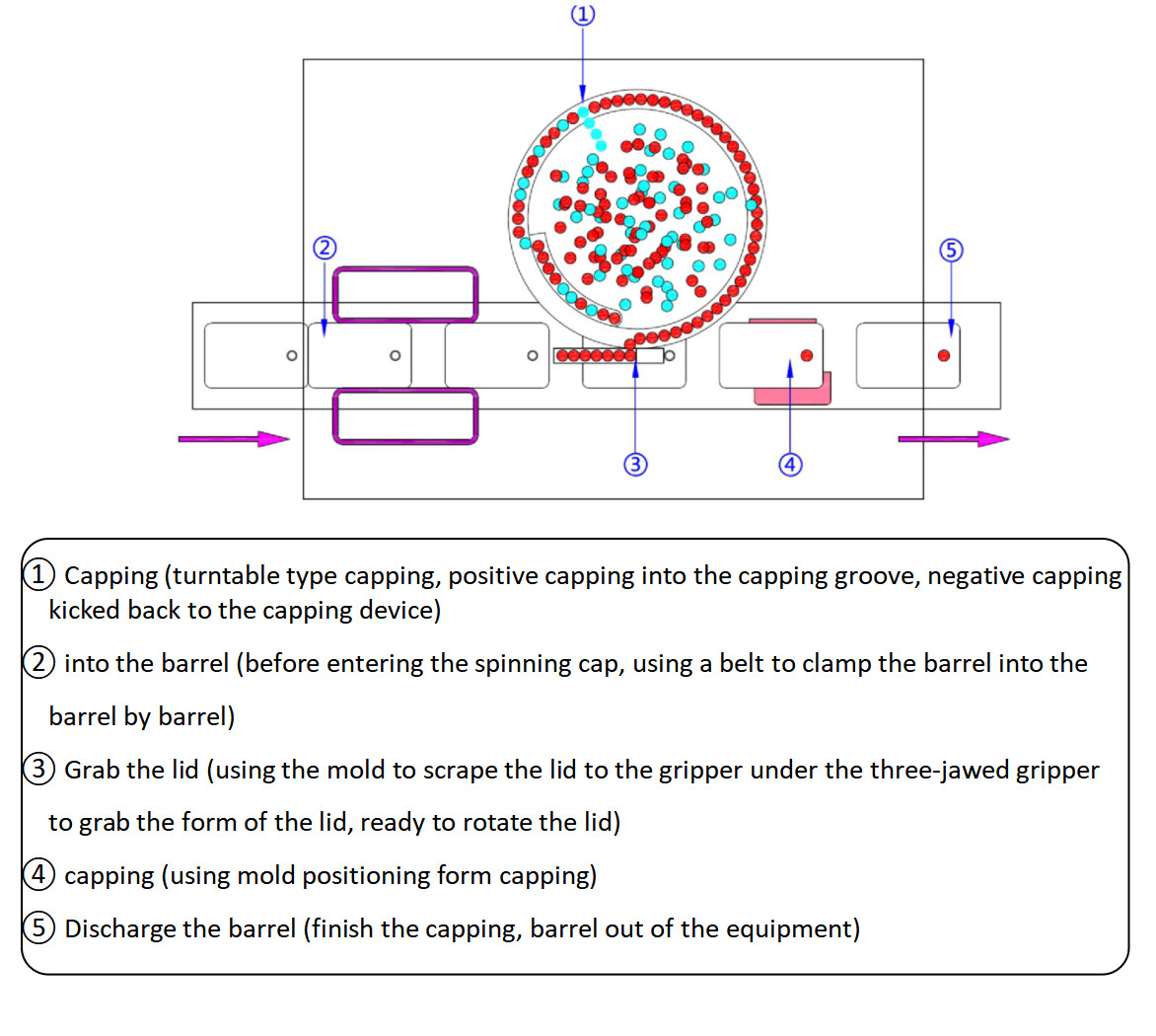 ①

②

⑤

③

④

① Capping (turntable type capping, positive capping into the capping groove, negative capping kicked back to the capping device)

② into the barrel (before entering the spinning cap, using a belt to clamp the barrel into the barrel by barrel)

③ Grab the lid (using the mold to scrape the lid to the gripper under the three-jawed gripper to grab the form of the lid, ready to rotate the lid)

④ capping (using mold positioning form capping)

⑤ Discharge the barrel (finish the capping, barrel out of the equipment)