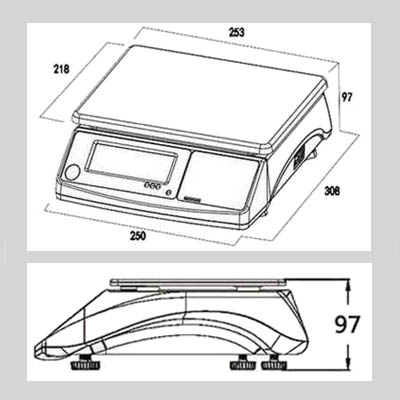 253
218
97
308
250
97