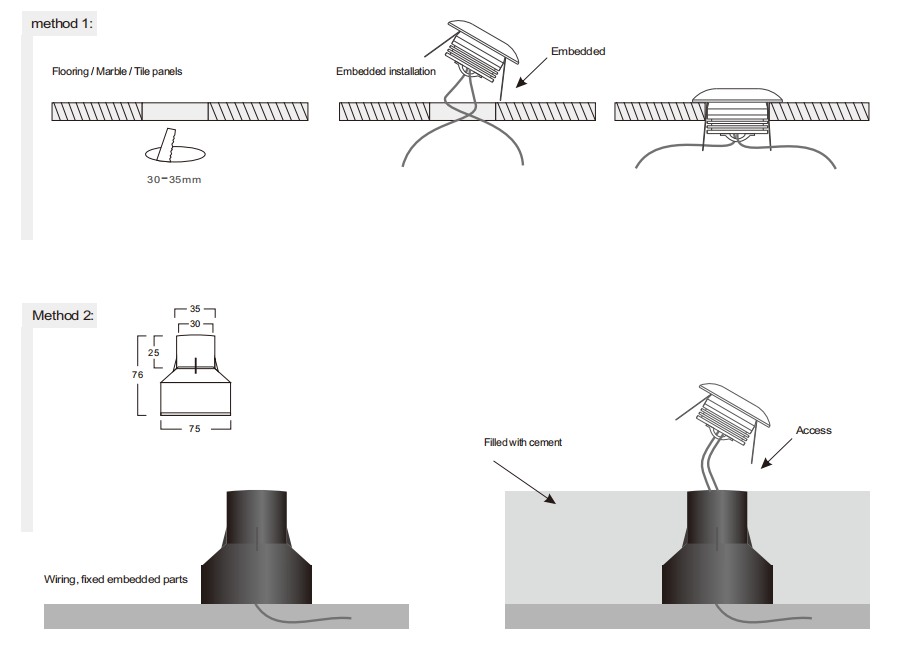 method 1:

Flooring / Marble / Tile panels

30-35mm

Embedded installation

Embedded

Method 2:

35

30

25

76

75

Wiring, fixed embedded parts

Filled with cement

Access