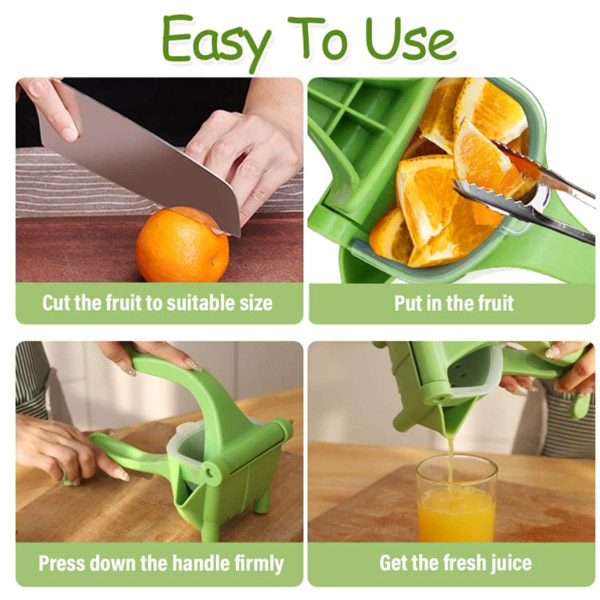 Easy To Use

Cut the fruit to suitable size

Put in the fruit

Press down the handle firmly

Get the fresh juice