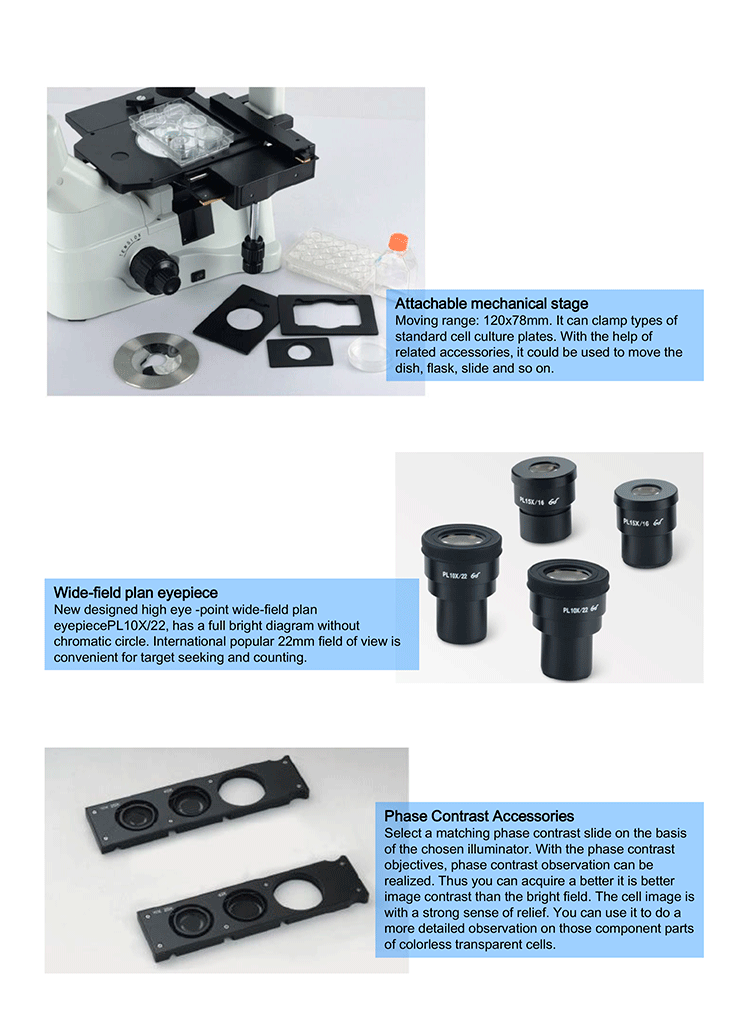 Attachable mechanical stage
Moving range: 120x78mm. It can clamp types of standard cell culture plates. With the help of related accessories, it could be used to move the dish, flask, slide and so on.

PL15X/16
PL15X/16
PL10X/22
PL10X/22

Wide-field plan eyepiece
New designed high eye -point wide-field plan eyepiecePL10X/22, has a full bright diagram without chromatic circle. International popular 22mm field of view is convenient for target seeking and counting.

Phase Contrast Accessories
Select a matching phase contrast slide on the basis of the chosen illuminator. With the phase contrast objectives, phase contrast observation can be realized. Thus you can acquire a better it is better image contrast than the bright field. The cell image is with a strong sense of relief. You can use it to do a more detailed observation on those component parts of colorless transparent cells.