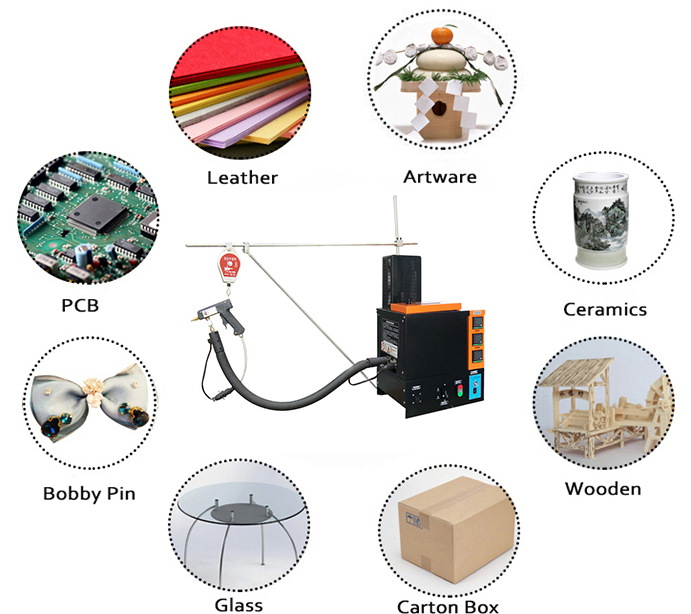 Leather

Artware

PCB

Ceramics

Bobby Pin

Wooden

Glass

Carton Box