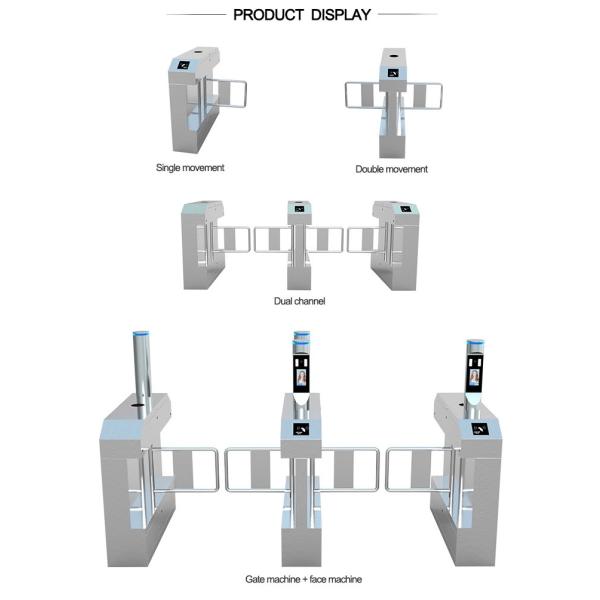 PRODUCT DISPLAY

Single movement

Double movement

Dual channel

Gate machine + face machine