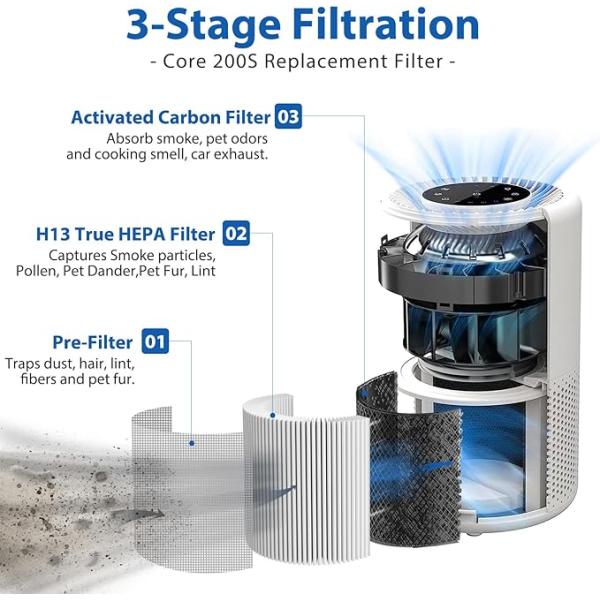 3-Stage Filtration

- Core 200S Replacement Filter -

Activated Carbon Filter 03

Absorb smoke, pet odors and cooking smell, car exhaust.

H13 True HEPA Filter 02

Captures Smoke particles, Pollen, Pet Dander,Pet Fur, Lint

Pre-Filter 01

Traps dust, hair, lint, fibers and pet fur.