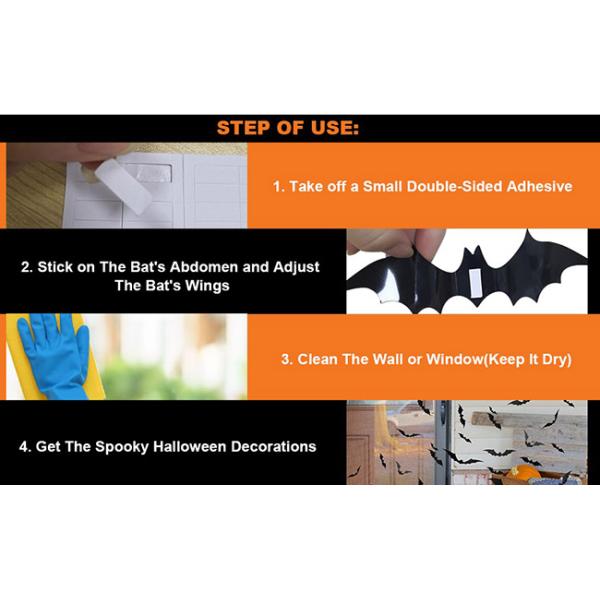 STEP OF USE:

1. Take off a Small Double-Sided Adhesive

2. Stick on The Bat's Abdomen and Adjust The Bat's Wings

3. Clean The Wall or Window(Keep It Dry)

4. Get The Spooky Halloween Decorations