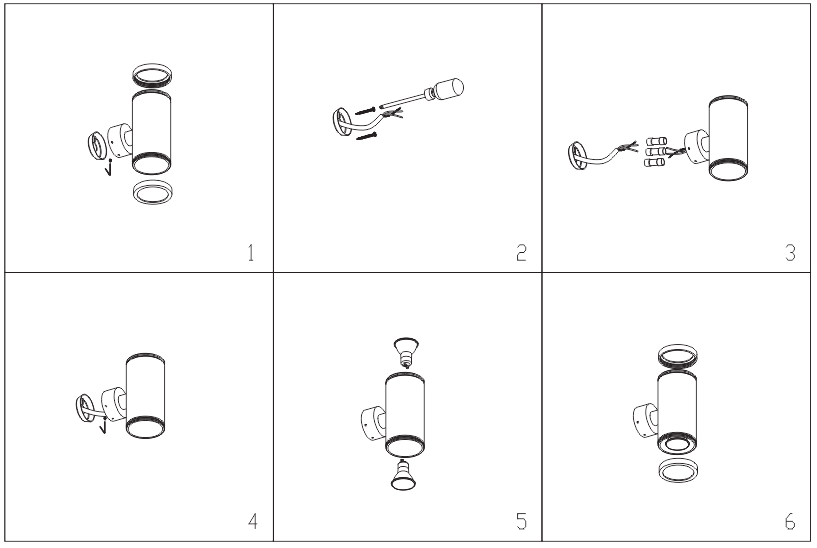 1

2

3

4

5

6