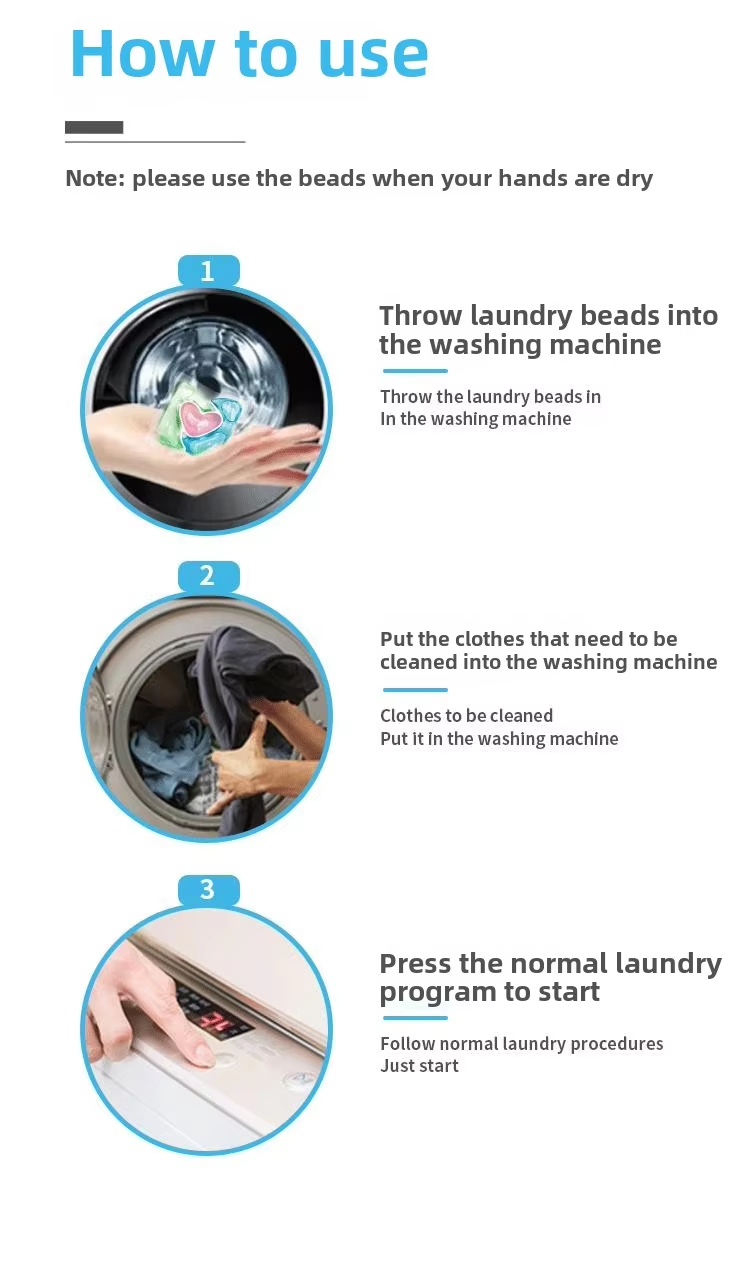 How to use

Note: please use the beads when your hands are dry

1

Throw laundry beads into the washing machine

Throw the laundry beads in
In the washing machine

2

Put the clothes that need to be cleaned into the washing machine

Clothes to be cleaned
Put it in the washing machine

3

Press the normal laundry program to start

Follow normal laundry procedures
Just start