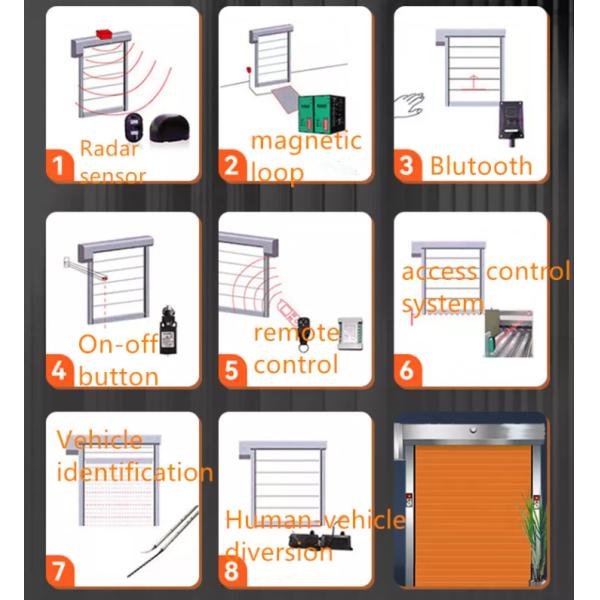 1 Radar sensor

2 magnetic loop

3 Blutooth

4 On-off button

5 remote control

6 access control system

7 Vehicle identification

8 Human-vehicle diversion