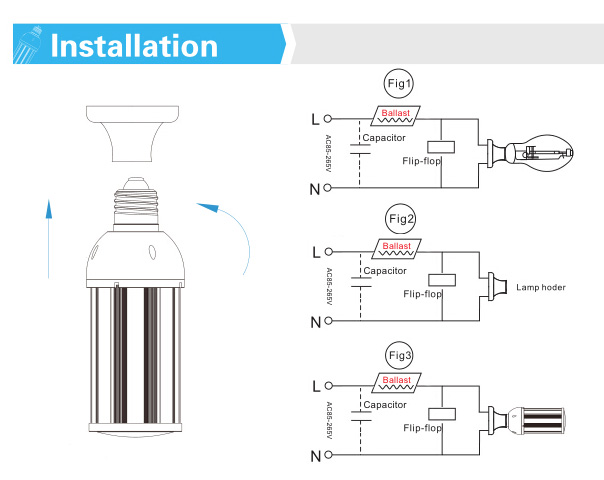 Installation

Fig1

L

Ballast

AC85-265V

Capacitor

Flip-flop

N

Fig2

L

Ballast

AC85-265V

Capacitor

Flip-flop

Lamp hoder

N

Fig3

L

Ballast

AC85-265V

Capacitor

Flip-flop

N