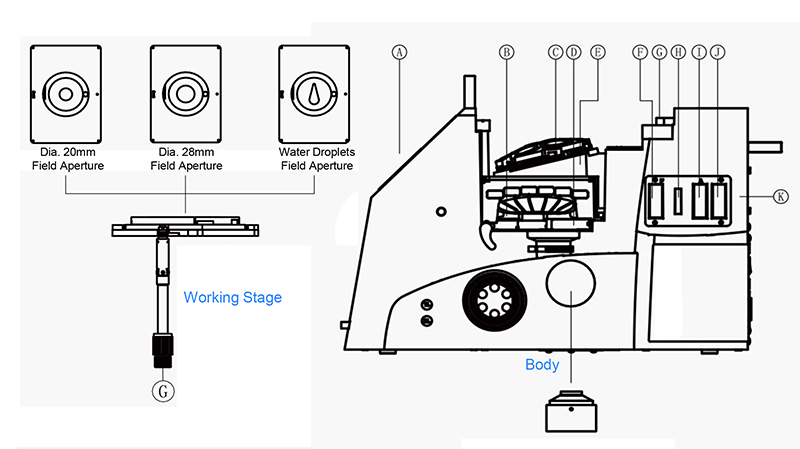 Dia. 20mm
Field Aperture

Dia. 28mm
Field Aperture

Water Droplets
Field Aperture

Working Stage

G

A

B

C

D

E

F

G

H

I

J

K

Body