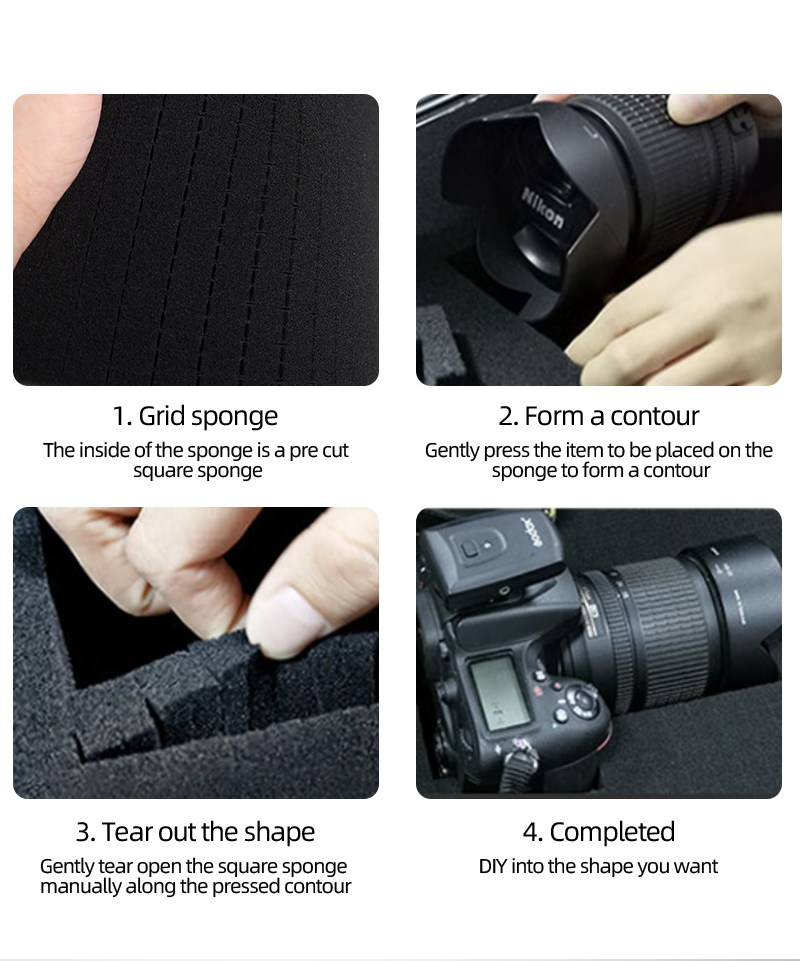 Nikon

1. Grid sponge
The inside of the sponge is a pre cut square sponge

2. Form a contour
Gently press the item to be placed on the sponge to form a contour

Godox

3. Tear out the shape
Gently tear open the square sponge manually along the pressed contour

4. Completed
DIY into the shape you want