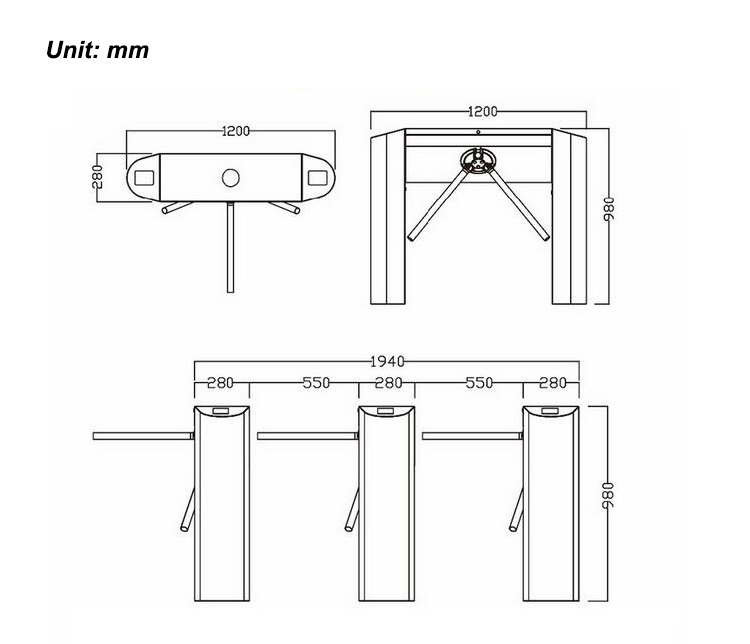 Unit: mm

1200

280

1200

980

1940

280

550

280

550

280

980