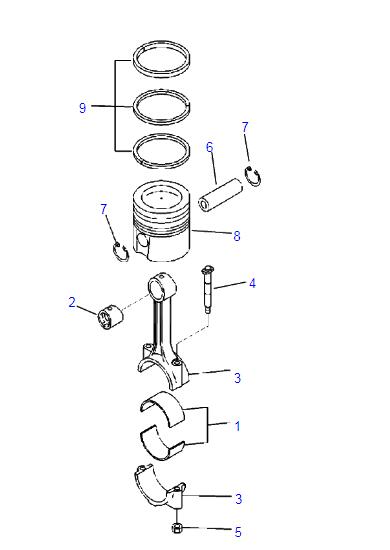 9
7
6
7
8
4
2
3
1
3
5