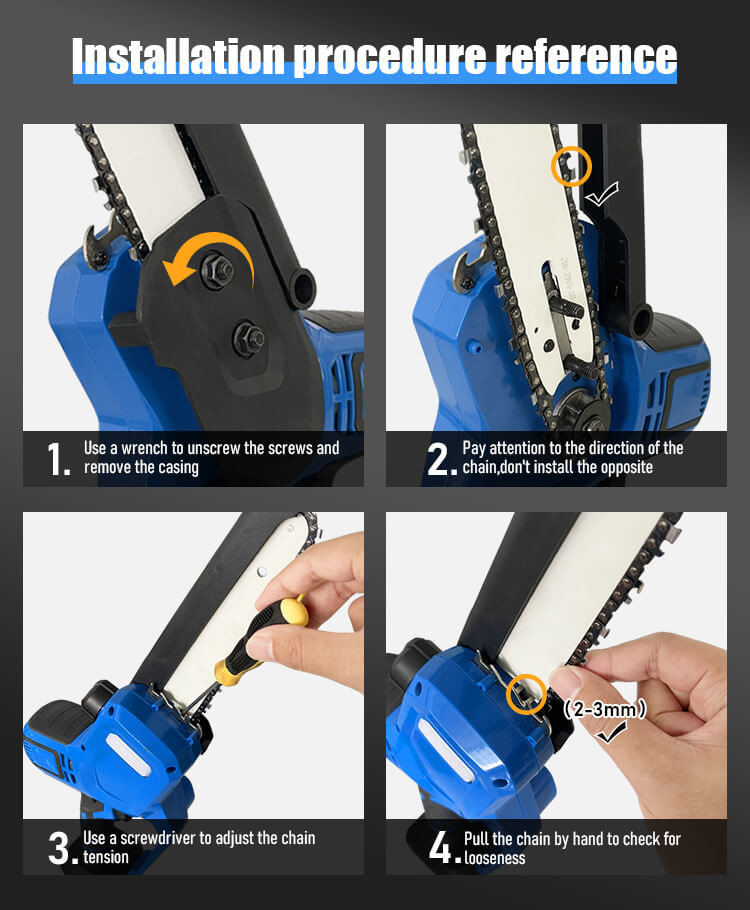 Installation procedure reference

1. Use a wrench to unscrew the screws and remove the casing

2. Pay attention to the direction of the chain,don't install the opposite

3. Use a screwdriver to adjust the chain tension

(2-3mm)

4. Pull the chain by hand to check for looseness