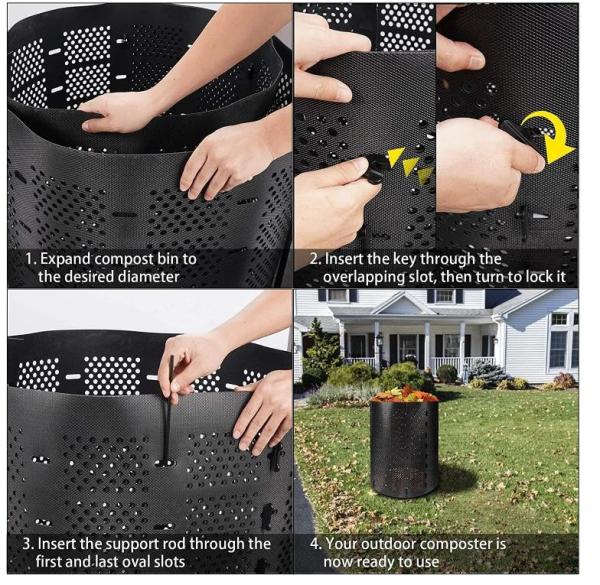 1. Expand compost bin to the desired diameter

2. Insert the key through the overlapping slot, then turn to lock it

3. Insert the support rod through the first and last oval slots

4. Your outdoor composter is now ready to use